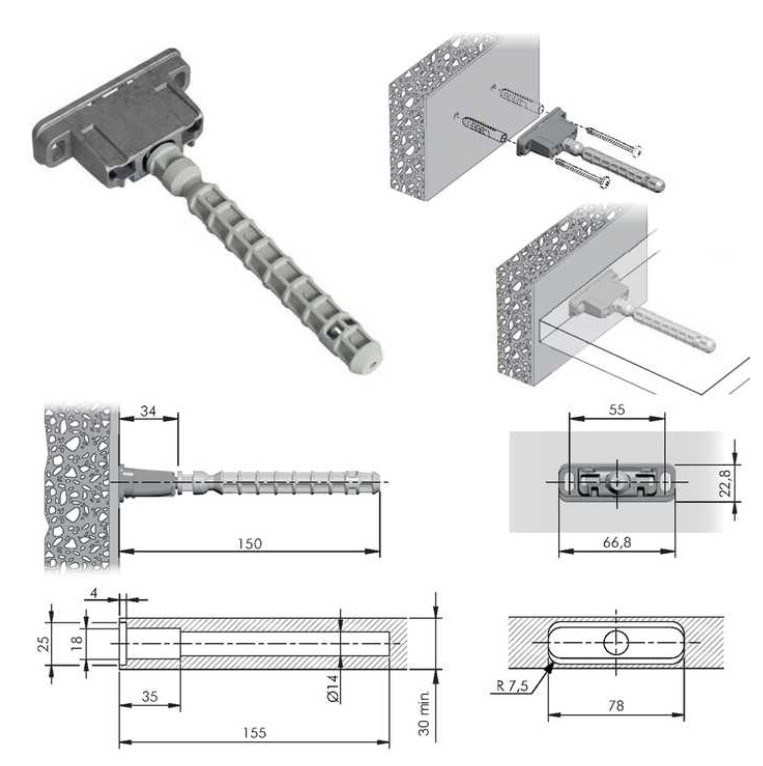 34

150

55

22,8

66,8

4

25

18

35

Ø14

155

30 min.

R 7,5

78