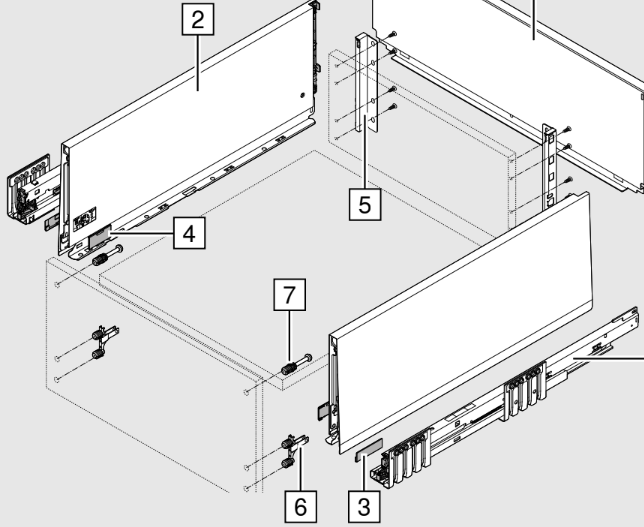 2
5
4
7
6
3