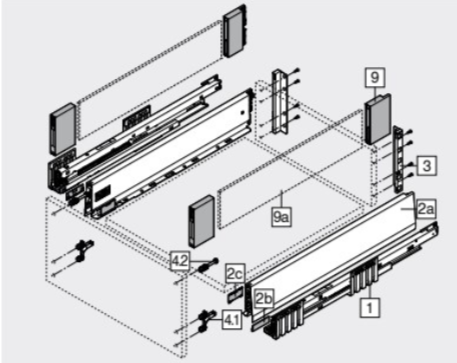 9
3
2a
9a
4.2
2c
2b
1
4.1